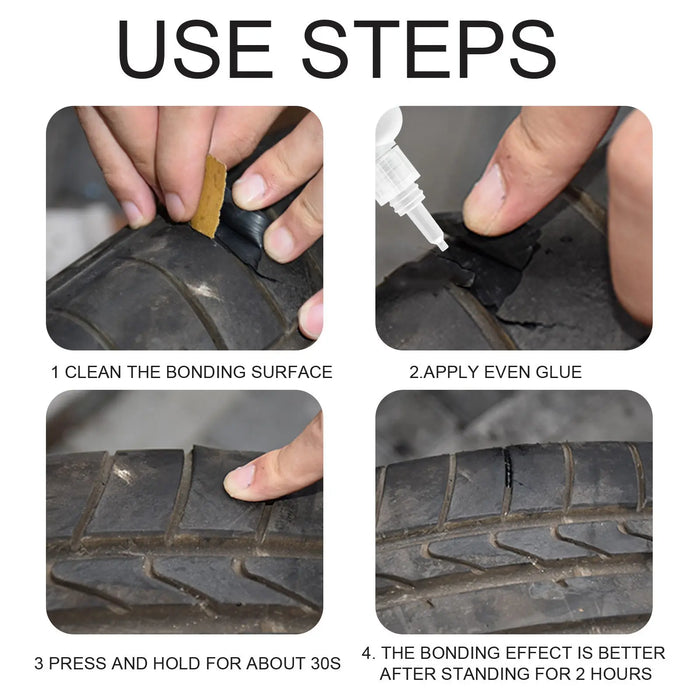 USE STEPS

1 CLEAN THE BONDING SURFACE

2.APPLY EVEN GLUE

3 PRESS AND HOLD FOR ABOUT 30S

4. THE BONDING EFFECT IS BETTER AFTER STANDING FOR 2 HOURS