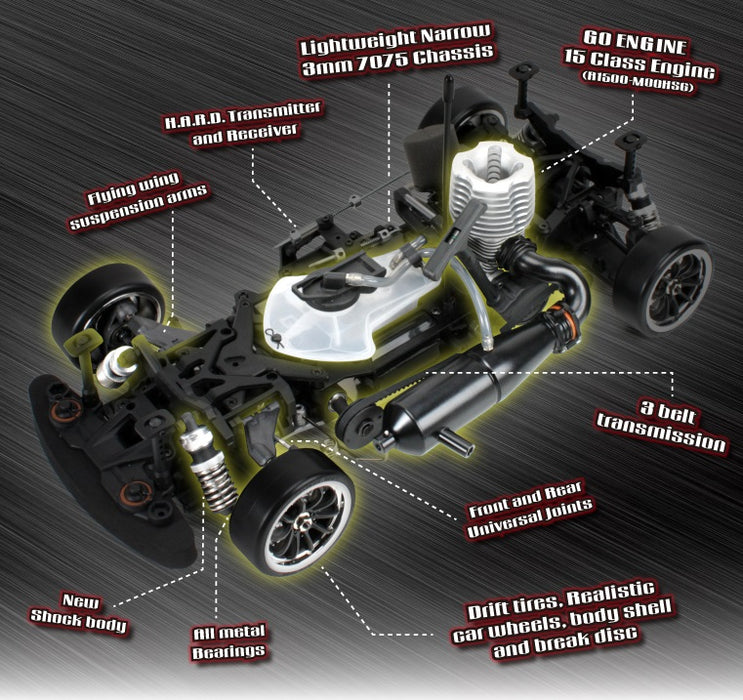 Lightweight Narrow
3mm 7075 Chassis

GO ENGINE
15 Class Engine
(R1500-M00HS6)

H.A.R.D. Transmitter
and Receiver

Flying wing
suspension arms

3 belt
transmission

Front and Rear
Universal Joints

New
Shock body

All metal
Bearings

Drift tires, Realistic
car wheels, body shell
and break disc