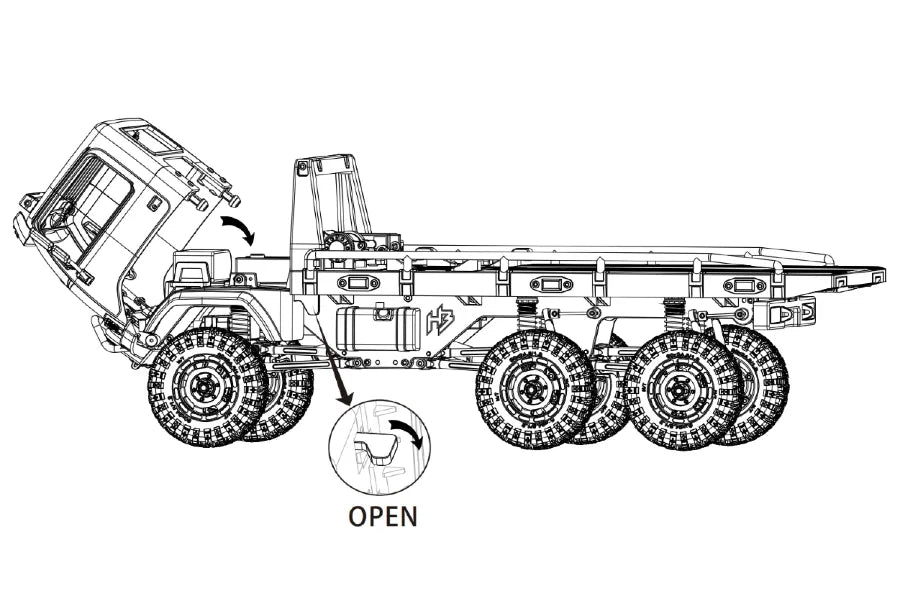 H3

OPEN