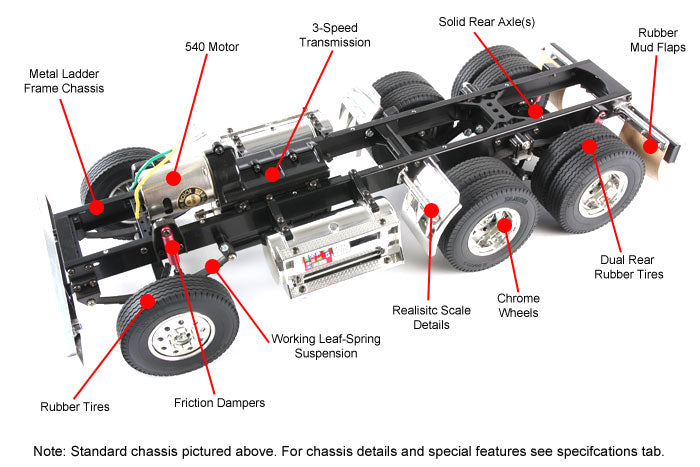 Metal Ladder Frame Chassis

540 Motor

3-Speed Transmission

Solid Rear Axle(s)

Rubber Mud Flaps

Dual Rear Rubber Tires

Chrome Wheels

Realisitc Scale Details

Working Leaf-Spring Suspension

Friction Dampers

Rubber Tires

Note: Standard chassis pictured above. For chassis details and special features see specifcations tab.